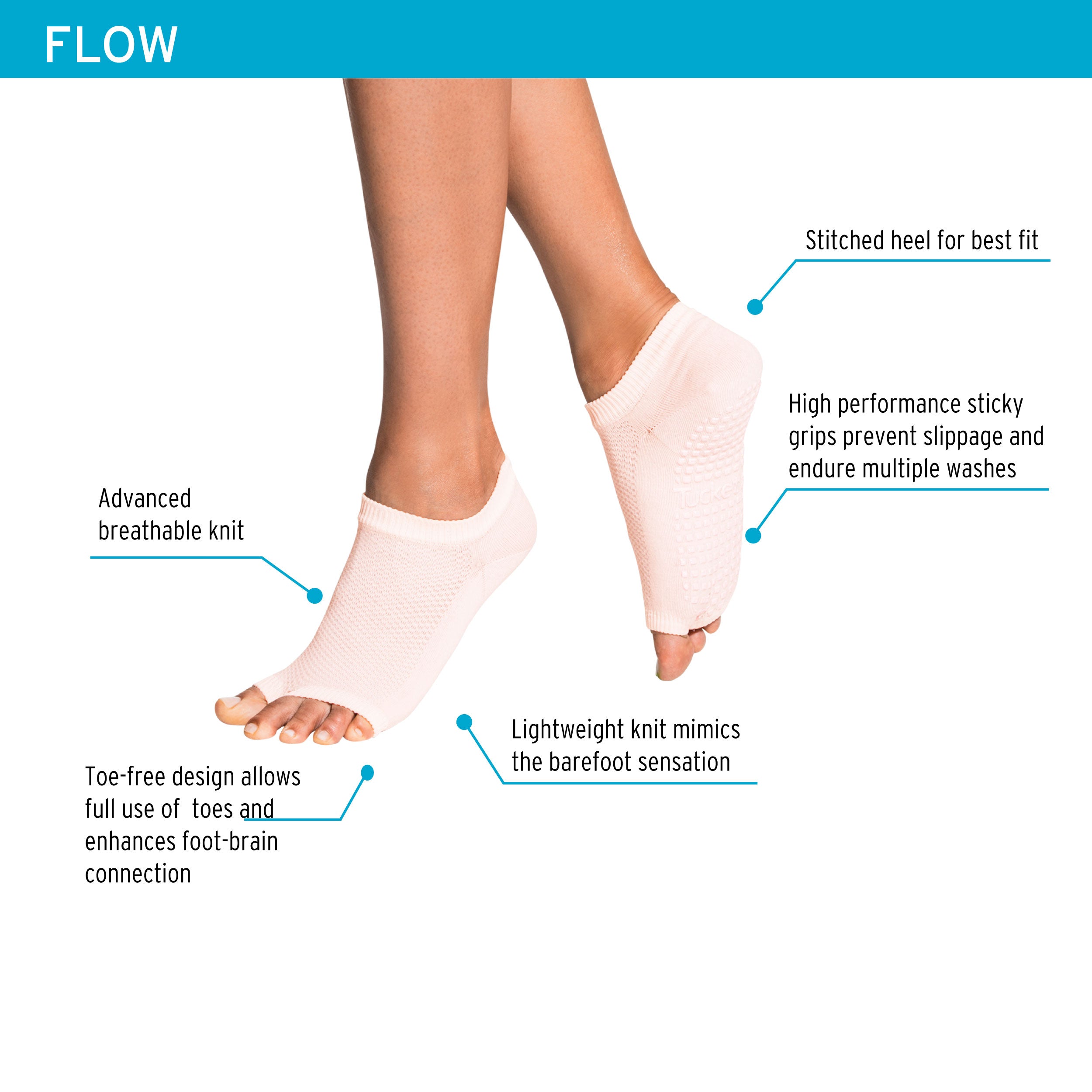 FLOW

Stitched heel for best fit

High performance sticky grips prevent slippage and endure multiple washes

Advanced breathable knit

Tucketts

Lightweight knit mimics the barefoot sensation

Toe-free design allows full use of toes and enhances foot-brain connection